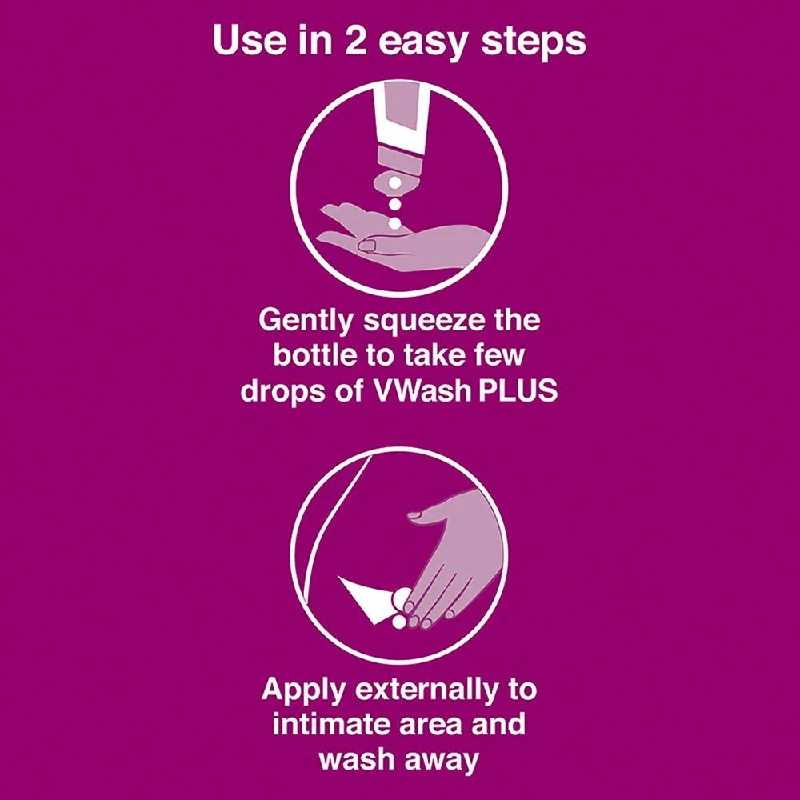 Use in 2 easy steps

Gently squeeze the bottle to take few drops of VWash PLUS

Apply externally to intimate area and wash away